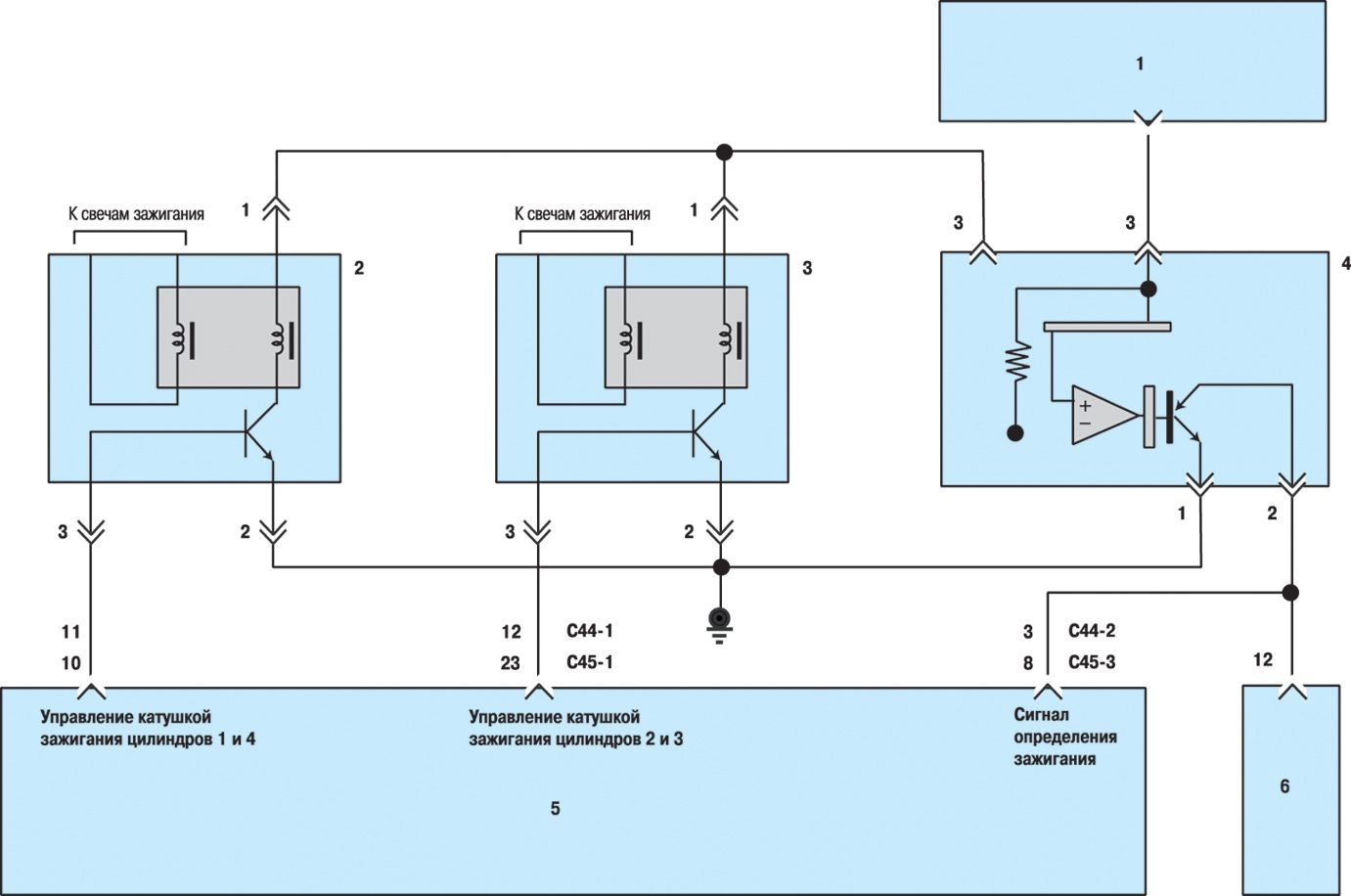 1

К свечам зажигания

1

К свечам зажигания

1

3

3

2

3

4

+

−

3

2

3

2

1

2

11

10

12

23

C44-1

C45-1

3

8

C44-2

C45-3

12

Управление катушкой зажигания цилиндров 1 и 4

Управление катушкой зажигания цилиндров 2 и 3

Сигнал определения зажигания

5

6