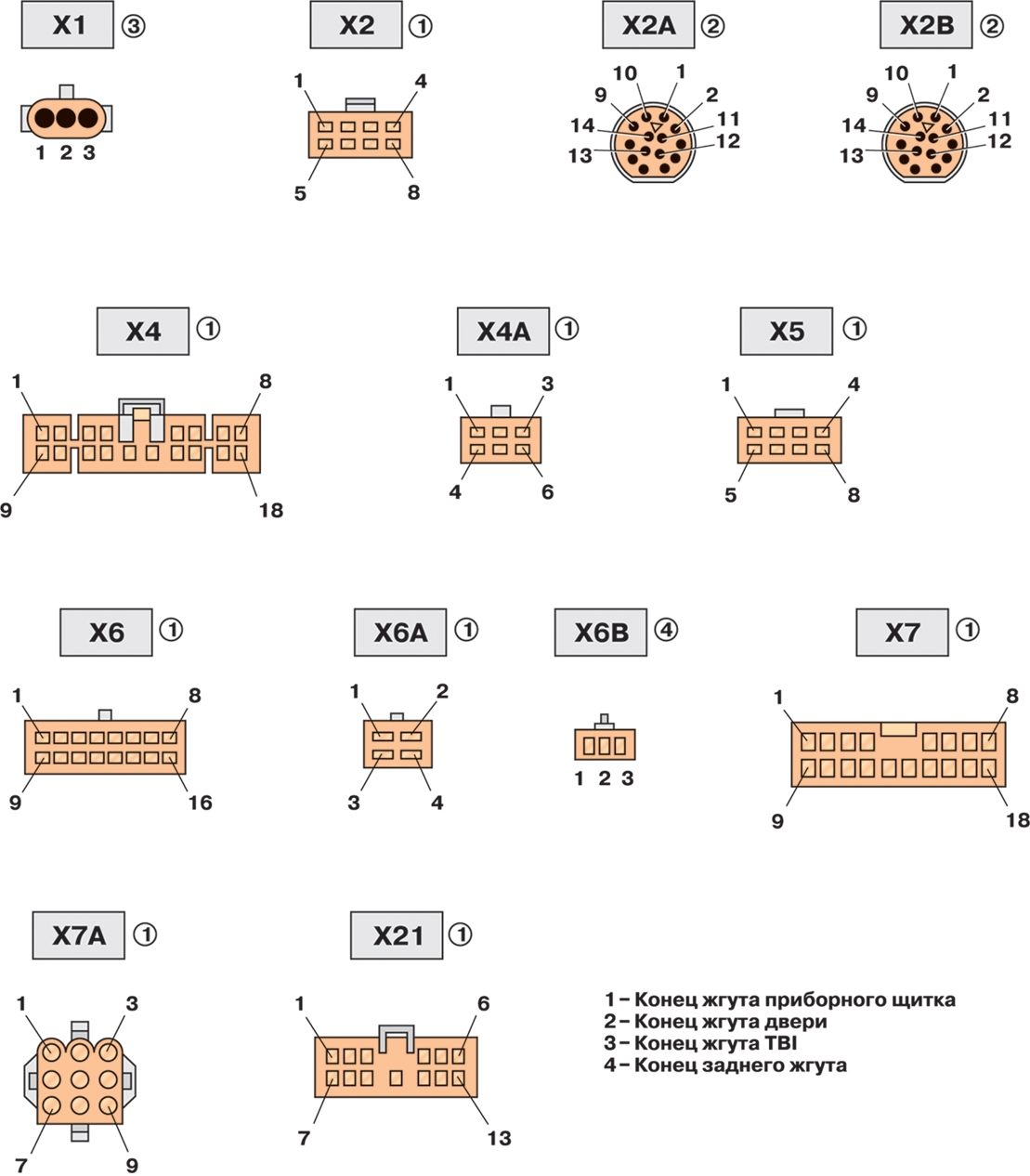 X1 ③

1 2 3

X2 ①

1 4

5 8

X2A ②

10 1
9 2
14 11
13 12

X2B ②

10 1
9 2
14 11
13 12

X4 ①

1 8

9 18

X4A ①

1 3

4 6

X5 ①

1 4

5 8

X6 ①

1 8

9 16

X6A ①

1 2

3 4

X6B ④

1 2 3

X7 ①

1 8

9 18

X7A ①

1 3

7 9

X21 ①

1 6

7 13

1 – Конец жгута приборного щитка
2 – Конец жгута двери
3 – Конец жгута TBI
4 – Конец заднего жгута