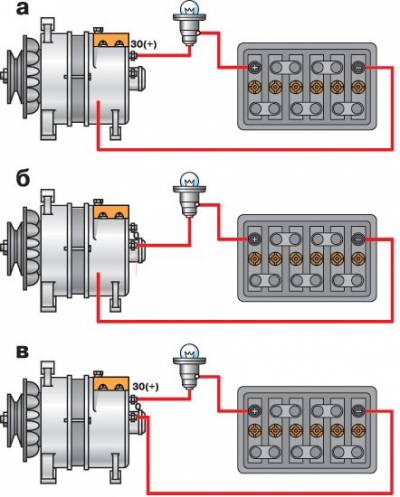 а
30(+)
+
−
б
+
−
в
30(+)
+
−