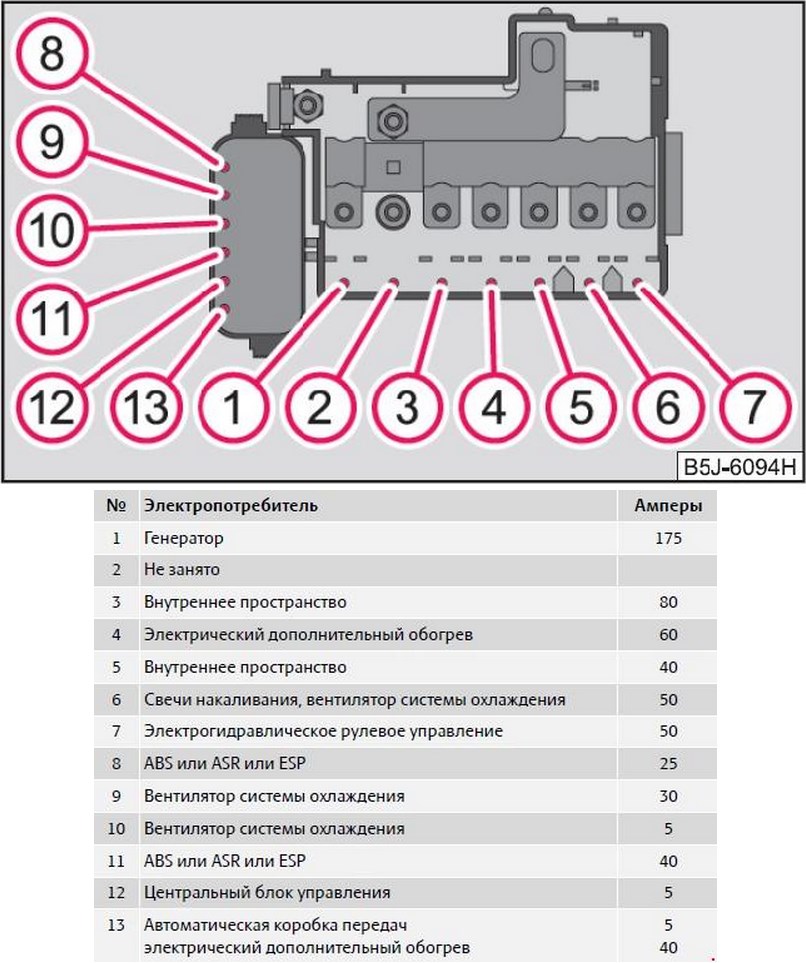 8
9
10
11
12
13
1
2
3
4
5
6
7
B5J-6094H

| № | Электропотребитель | Амперы |
|---|---|---|
| 1 | Генератор | 175 |
| 2 | Не занято | |
| 3 | Внутреннее пространство | 80 |
| 4 | Электрический дополнительный обогрев | 60 |
| 5 | Внутреннее пространство | 40 |
| 6 | Свечи накаливания, вентилятор системы охлаждения | 50 |
| 7 | Электрогидравлическое рулевое управление | 50 |
| 8 | ABS или ASR или ESP | 25 |
| 9 | Вентилятор системы охлаждения | 30 |
| 10 | Вентилятор системы охлаждения | 5 |
| 11 | ABS или ASR или ESP | 40 |
| 12 | Центральный блок управления | 5 |
| 13 | Автоматическая коробка передач электрический дополнительный обогрев | 5 40 |